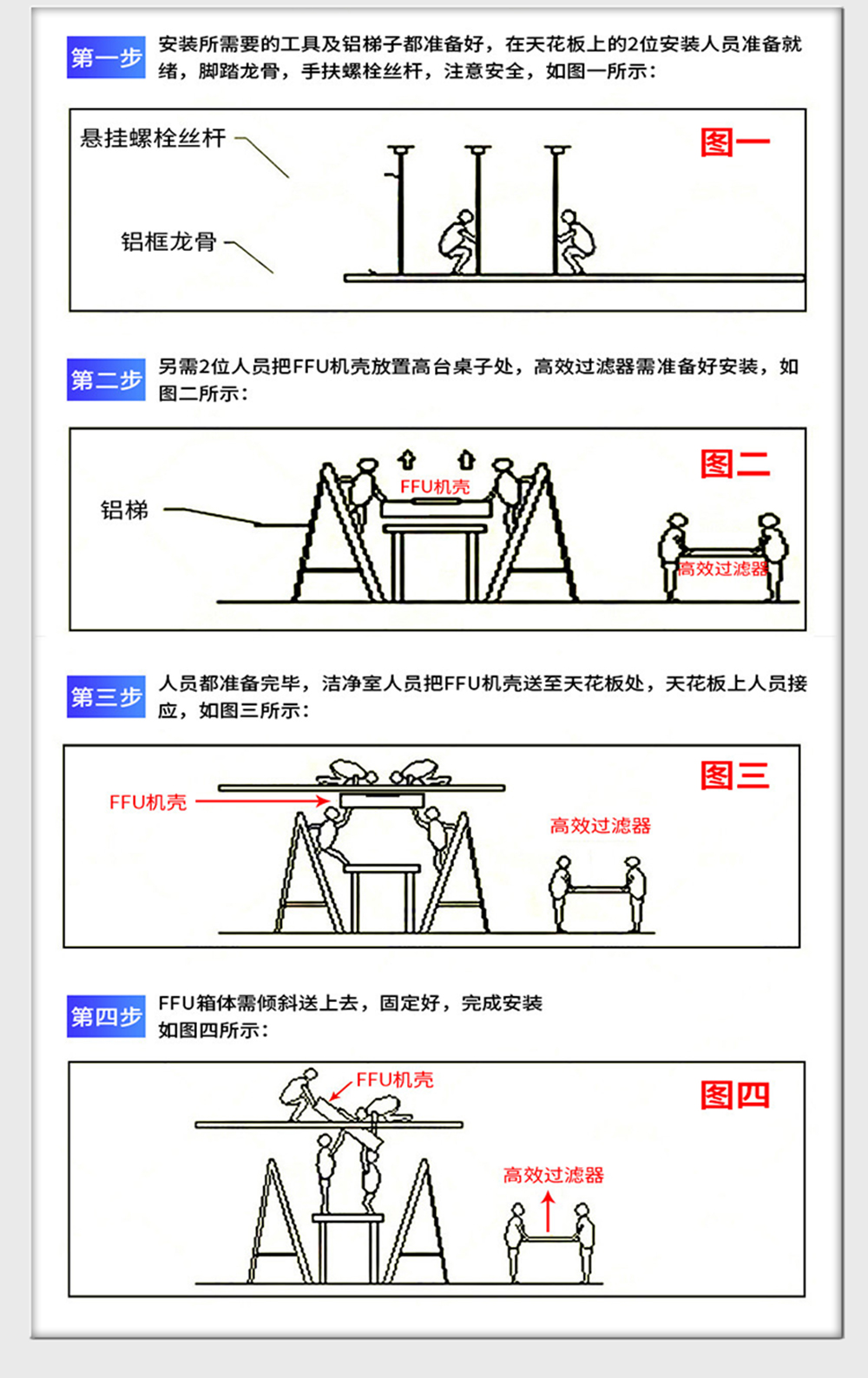 第一步

安装所需要的工具及铝梯子都准备好，在天花板上的2位安装人员准备就绪，脚踏龙骨，手扶螺栓丝杆，注意安全，如图一所示：

悬挂螺栓丝杆

铝框龙骨

图一

第二步

另需2位人员把FFU机壳放置高台桌子处，高效过滤器需准备好安装，如图二所示：

铝梯

FFU机壳

高效过滤器

图二

第三步

人员都准备完毕，洁净室人员把FFU机壳送至天花板处，天花板上人员接应，如图三所示：

FFU机壳

高效过滤器

图三

第四步

FFU箱体需倾斜送上去，固定好，完成安装
如图四所示：

FFU机壳

高效过滤器

图四