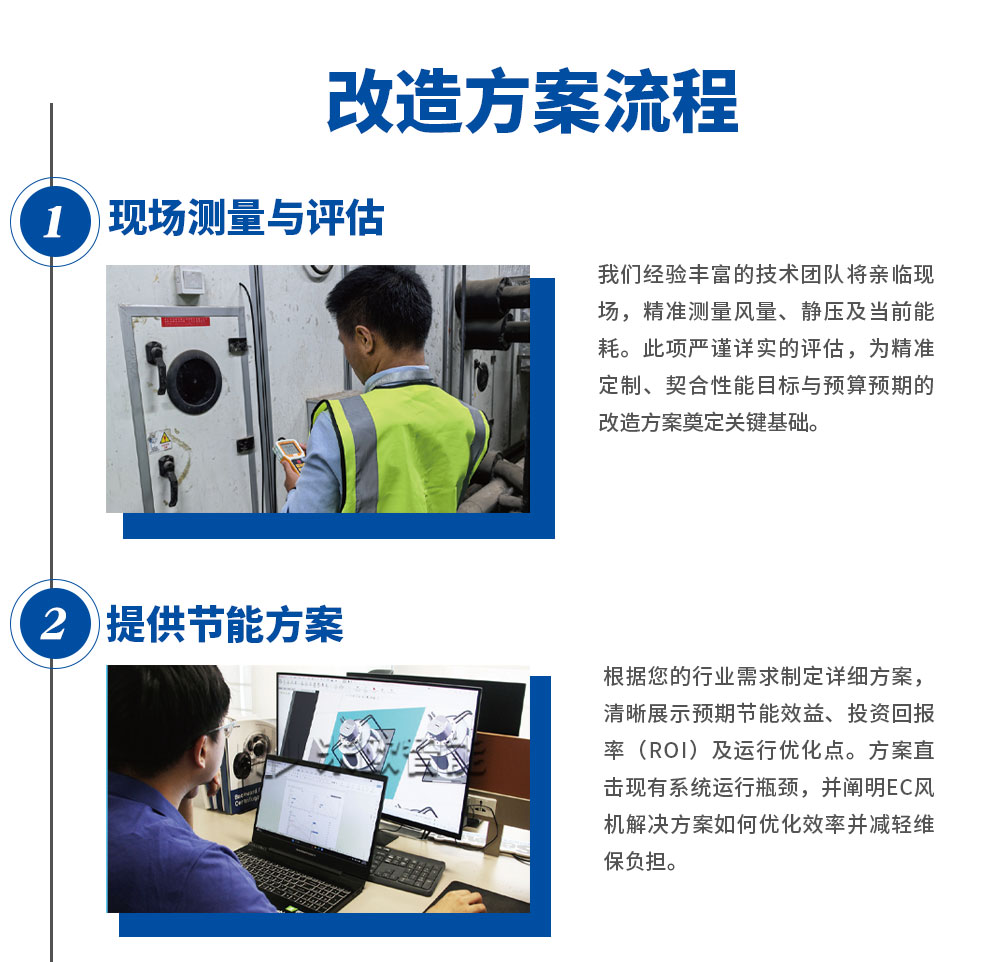 改造方案流程

1 现场测量与评估

我们经验丰富的技术团队将亲临现场，精准测量风量、静压及当前能耗。此项严谨详实的评估，为精准定制、契合性能目标与预算预期的改造方案奠定关键基础。

2 提供节能方案

根据您的行业需求制定详细方案，清晰展示预期节能效益、投资回报率（ROI）及运行优化点。方案直击现有系统运行瓶颈，并阐明EC风机解决方案如何优化效率并减轻维保负担。